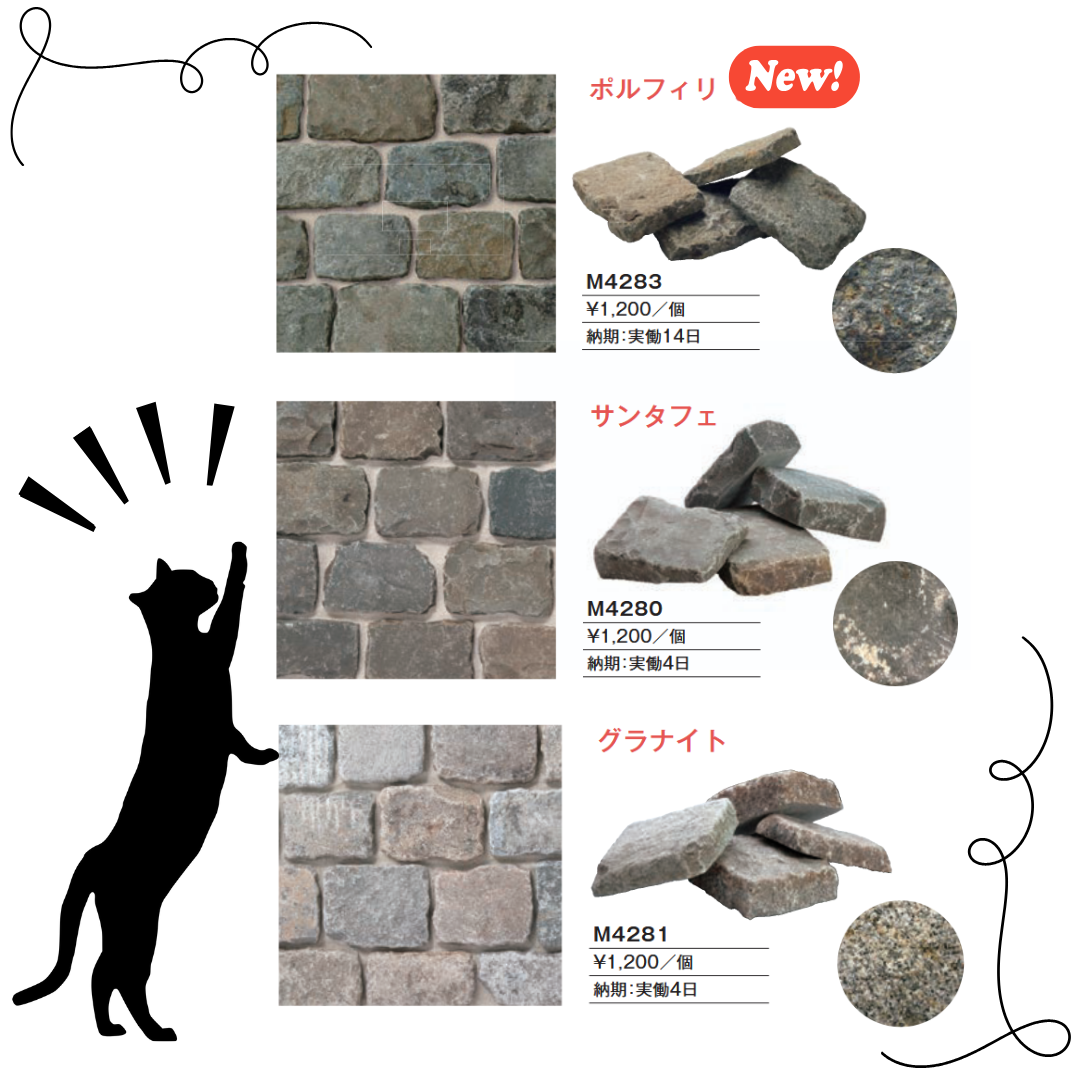 ポルフィリ New!

M4283
¥1,200／個
納期：実働14日

サンタフェ

M4280
¥1,200／個
納期：実働4日

グラナイト

M4281
¥1,200／個
納期：実働4日